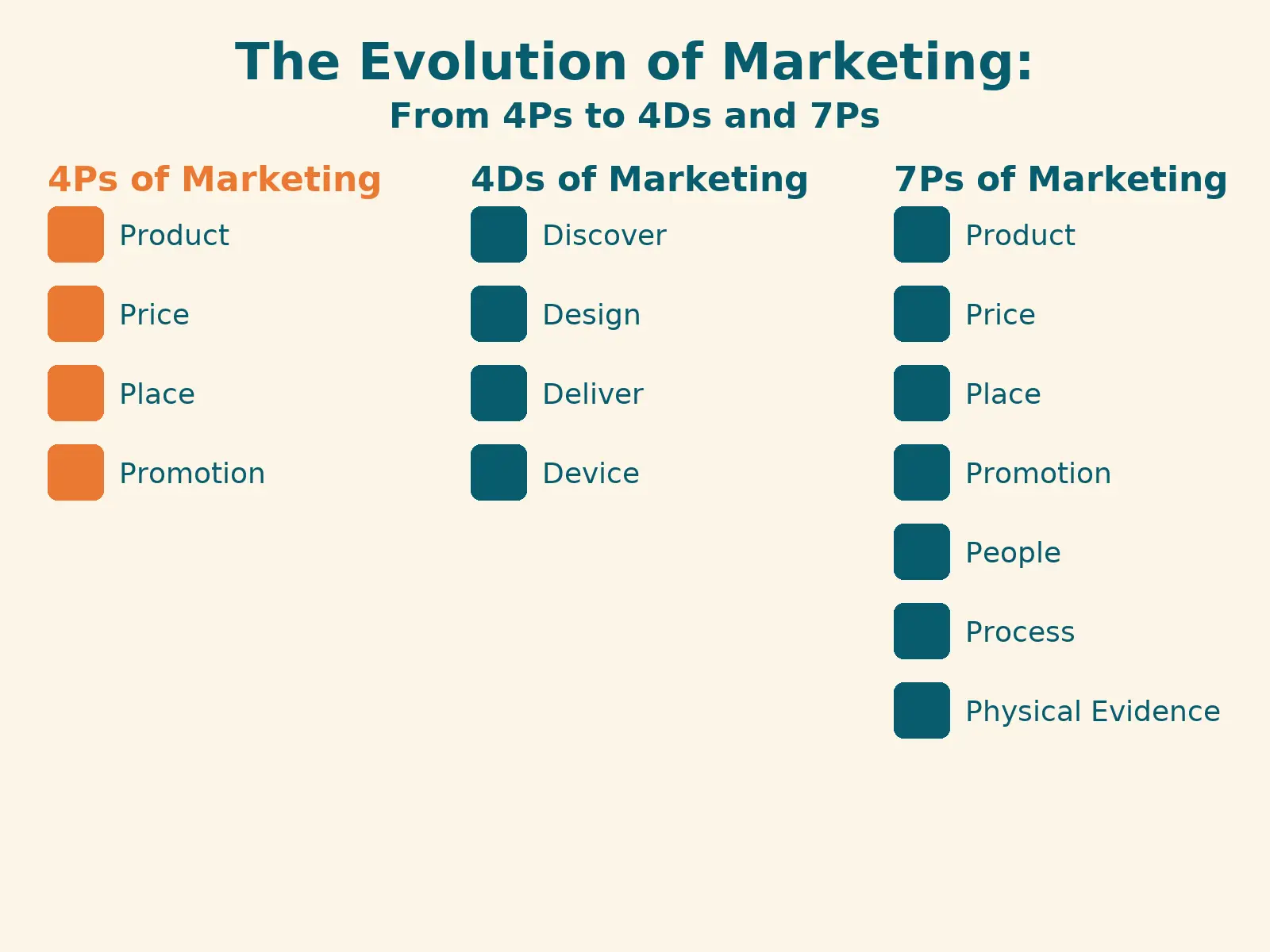 The Evolution of Marketing:
From 4Ps to 4Ds and 7Ps

4Ps of Marketing
Product
Price
Place
Promotion

4Ds of Marketing
Discover
Design
Deliver
Device

7Ps of Marketing
Product
Price
Place
Promotion
People
Process
Physical Evidence